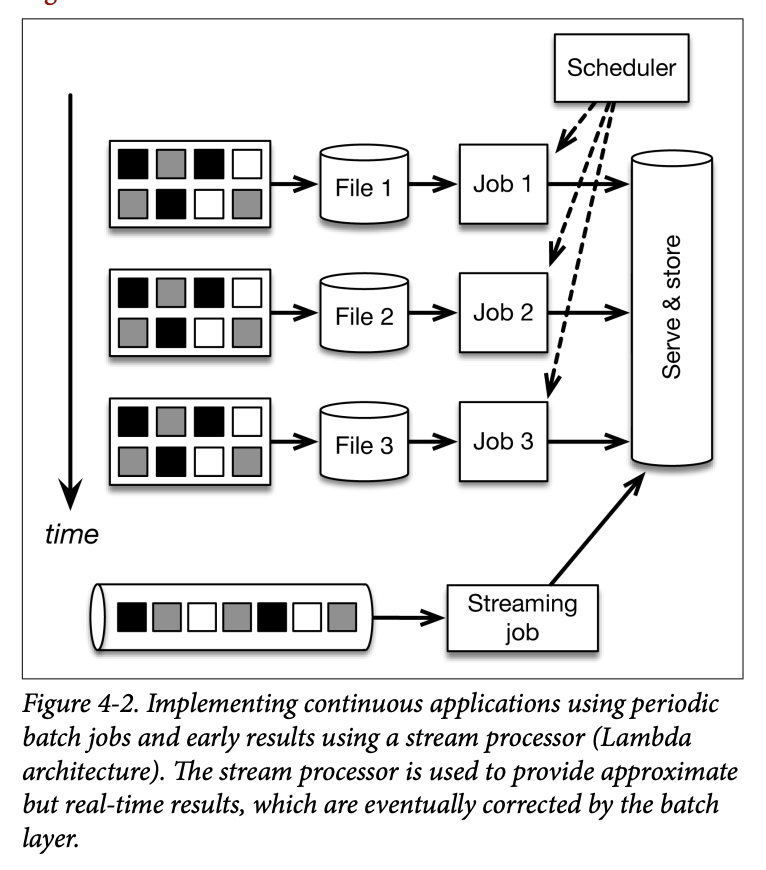 Scheduler

File 1

Job 1

File 2

Job 2

File 3

Job 3

Serve & store

time

Streaming job

Figure 4-2. Implementing continuous applications using periodic batch jobs and early results using a stream processor (Lambda architecture). The stream processor is used to provide approximate but real-time results, which are eventually corrected by the batch layer.